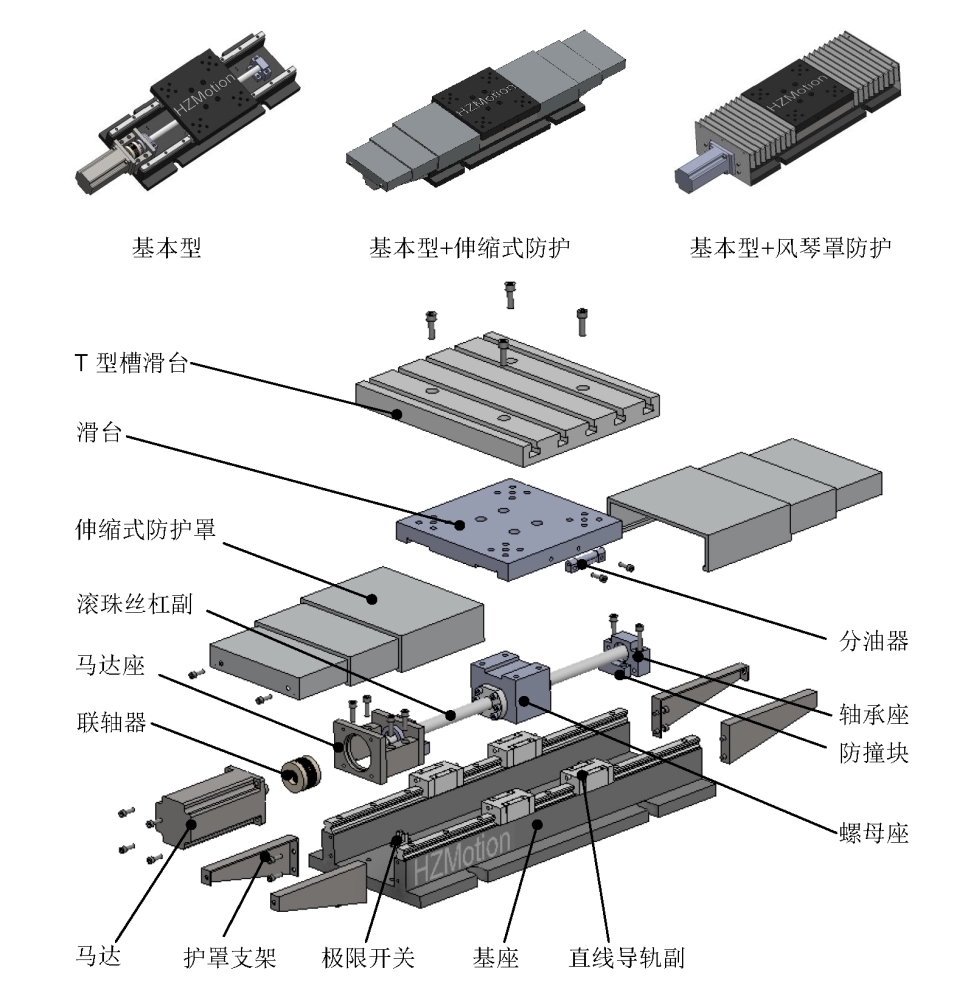 HZMotion

HZMotion

HZMotion

基本型

基本型+伸缩式防护

基本型+风琴罩防护

T 型槽滑台

滑台

伸缩式防护罩

滚珠丝杠副

马达座

联轴器

分油器

轴承座

防撞块

螺母座

HZMotion

马达

护罩支架

极限开关

基座

直线导轨副