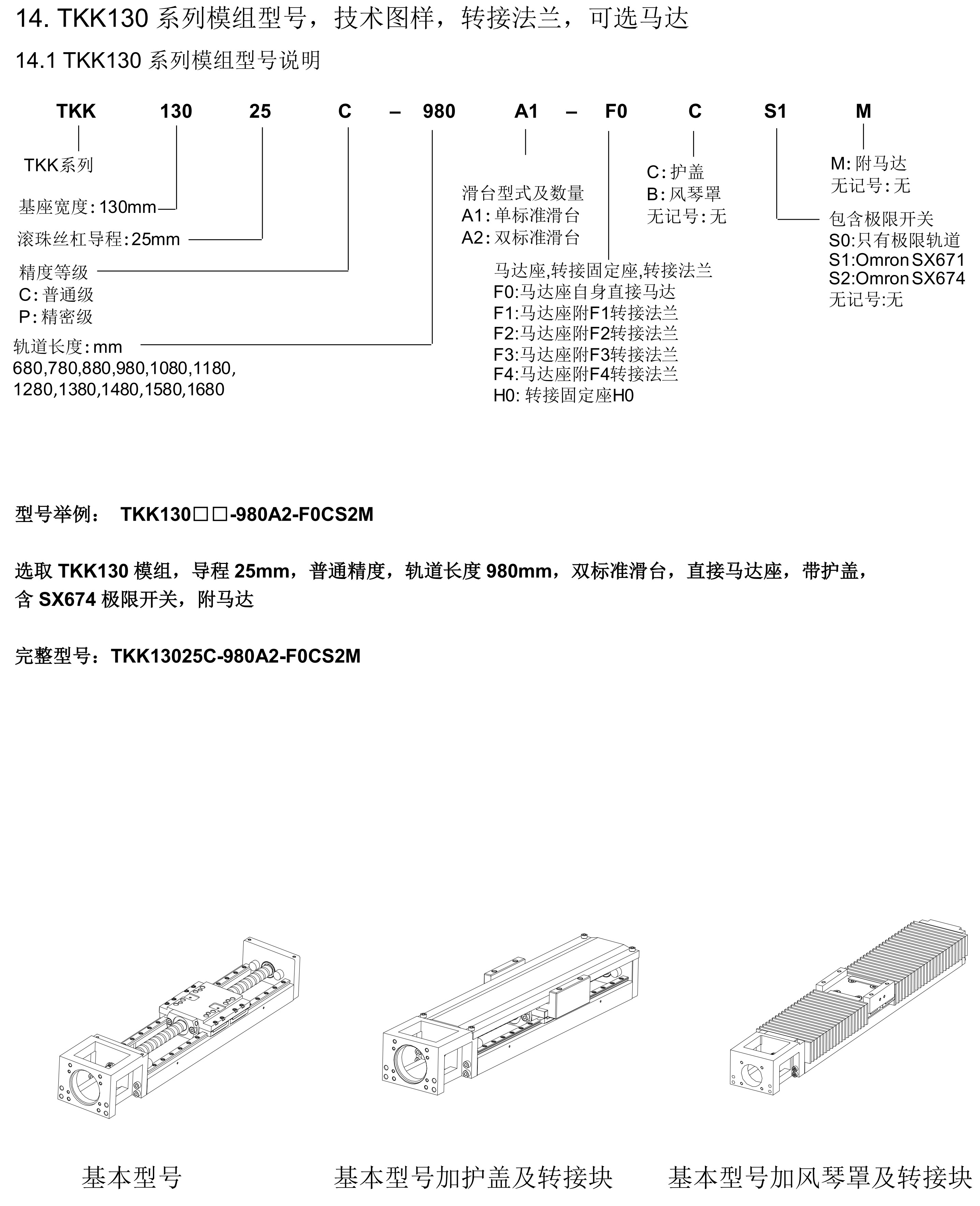 14. TKK130 系列模组型号，技术图样，转接法兰，可选马达

14.1 TKK130 系列模组型号说明

TKK 130 25 C – 980 A1 – F0 C S1 M

TKK系列

基座宽度: 130mm

滚珠丝杠导程: 25mm

精度等级
C: 普通级
P: 精密级

轨道长度: mm
680,780,880,980,1080,1180,
1280,1380,1480,1580,1680

滑台型式及数量
A1: 单标准滑台
A2: 双标准滑台

马达座,转接固定座,转接法兰
F0:马达座自身直接马达
F1:马达座附F1转接法兰
F2:马达座附F2转接法兰
F3:马达座附F3转接法兰
F4:马达座附F4转接法兰
H0: 转接固定座H0

C: 护盖
B: 风琴罩
无记号: 无

包含极限开关
S0:只有极限轨道
S1:Omron SX671
S2:Omron SX674
无记号:无

M: 附马达
无记号: 无

型号举例： TKK130□□-980A2-F0CS2M

选取 TKK130 模组，导程 25mm，普通精度，轨道长度 980mm，双标准滑台，直接马达座，带护盖，含 SX674 极限开关，附马达

完整型号：TKK13025C-980A2-F0CS2M

基本型号

基本型号加护盖及转接块

基本型号加风琴罩及转接块